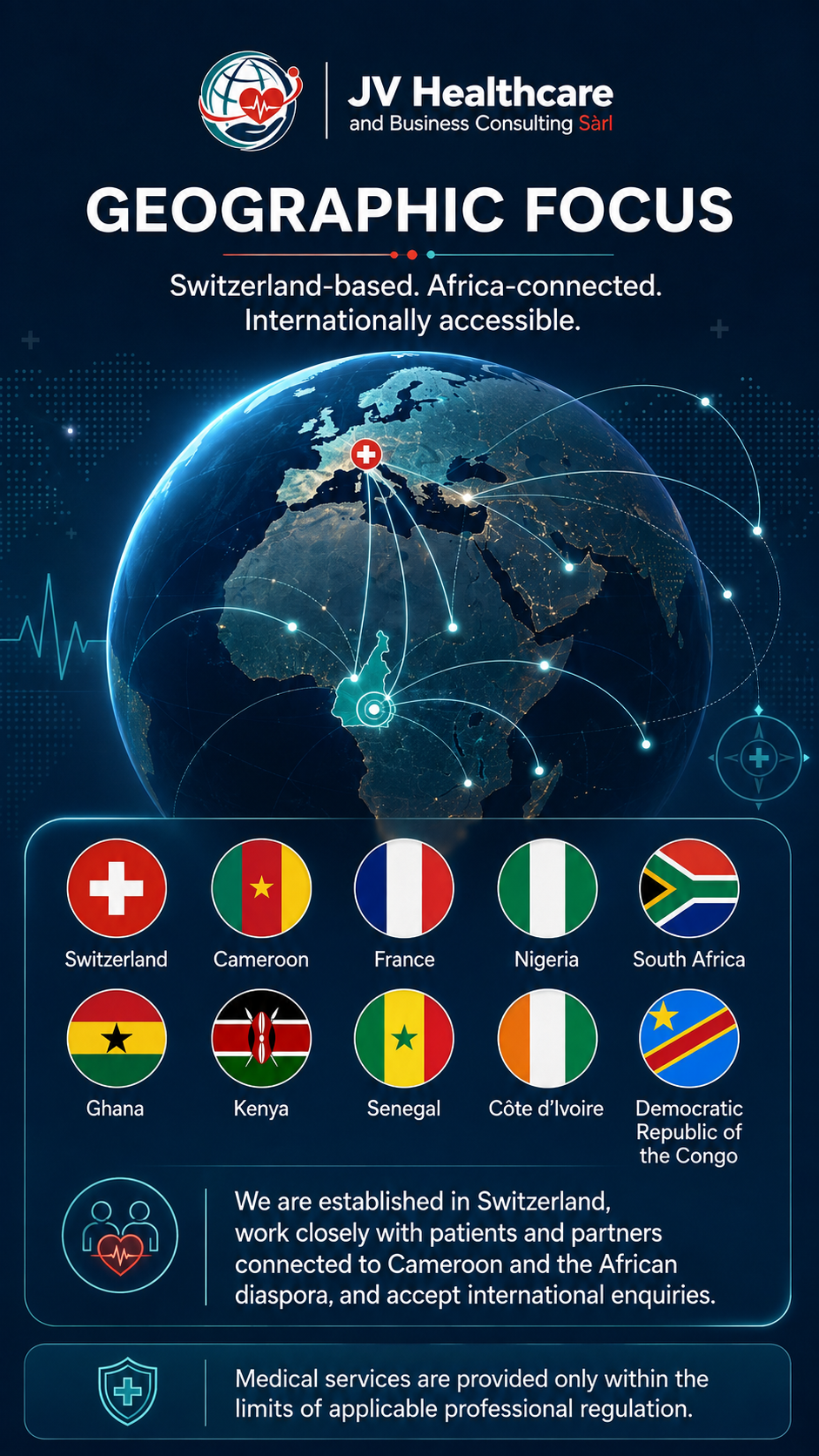 JV Healthcare
and Business Consulting Sàrl

GEOGRAPHIC FOCUS

Switzerland-based. Africa-connected. Internationally accessible.

Switzerland
Cameroon
France
Nigeria
South Africa
Ghana
Kenya
Senegal
Côte d'Ivoire
Democratic Republic of the Congo

We are established in Switzerland, work closely with patients and partners connected to Cameroon and the African diaspora, and accept international enquiries.

Medical services are provided only within the limits of applicable professional regulation.